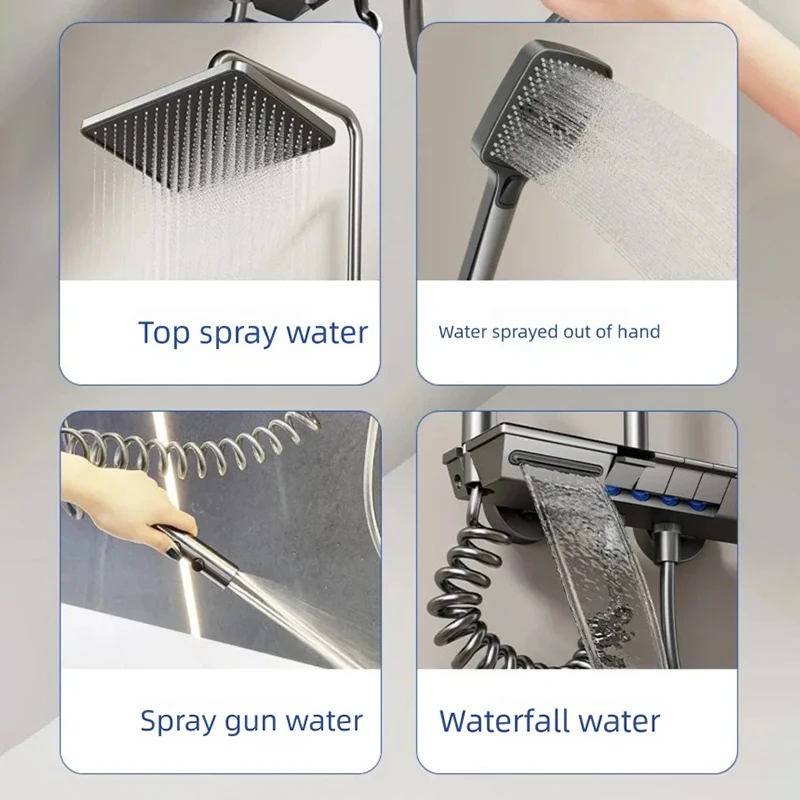 Top spray water

Water sprayed out of hand

Spray gun water

Waterfall water